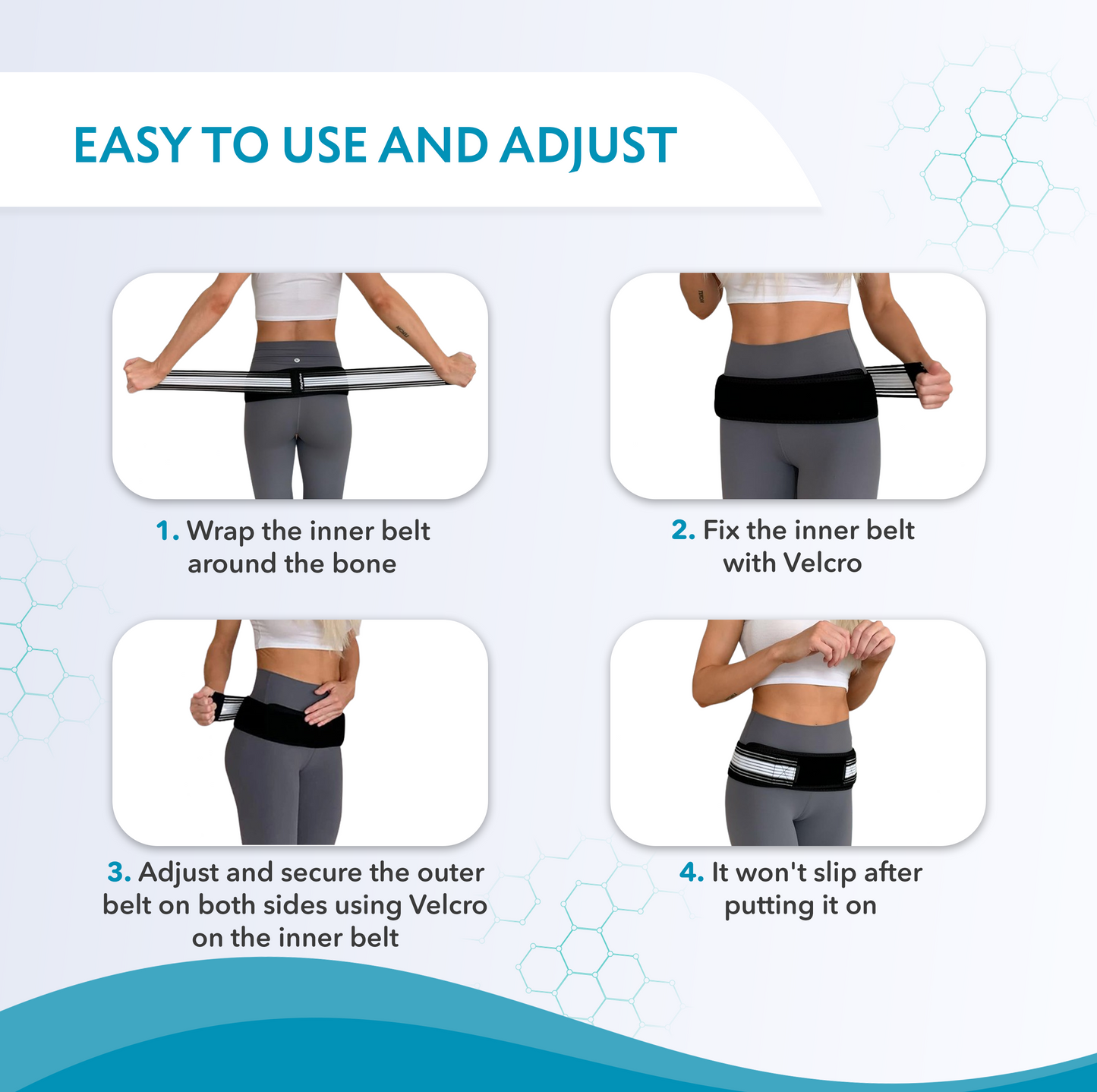 EASY TO USE AND ADJUST

1. Wrap the inner belt around the bone

2. Fix the inner belt with Velcro

3. Adjust and secure the outer belt on both sides using Velcro on the inner belt

4. It won't slip after putting it on